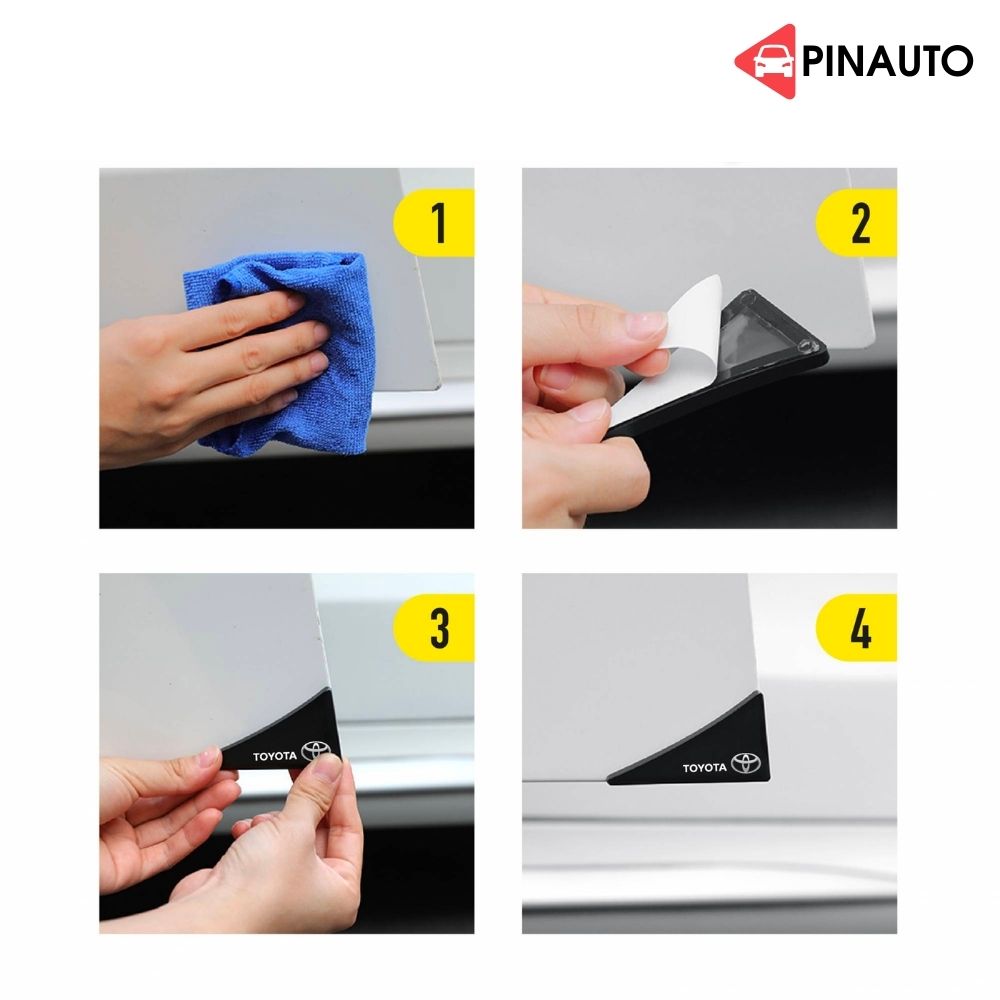 PINAUTO

1

2

3

TOYOTA

4

TOYOTA